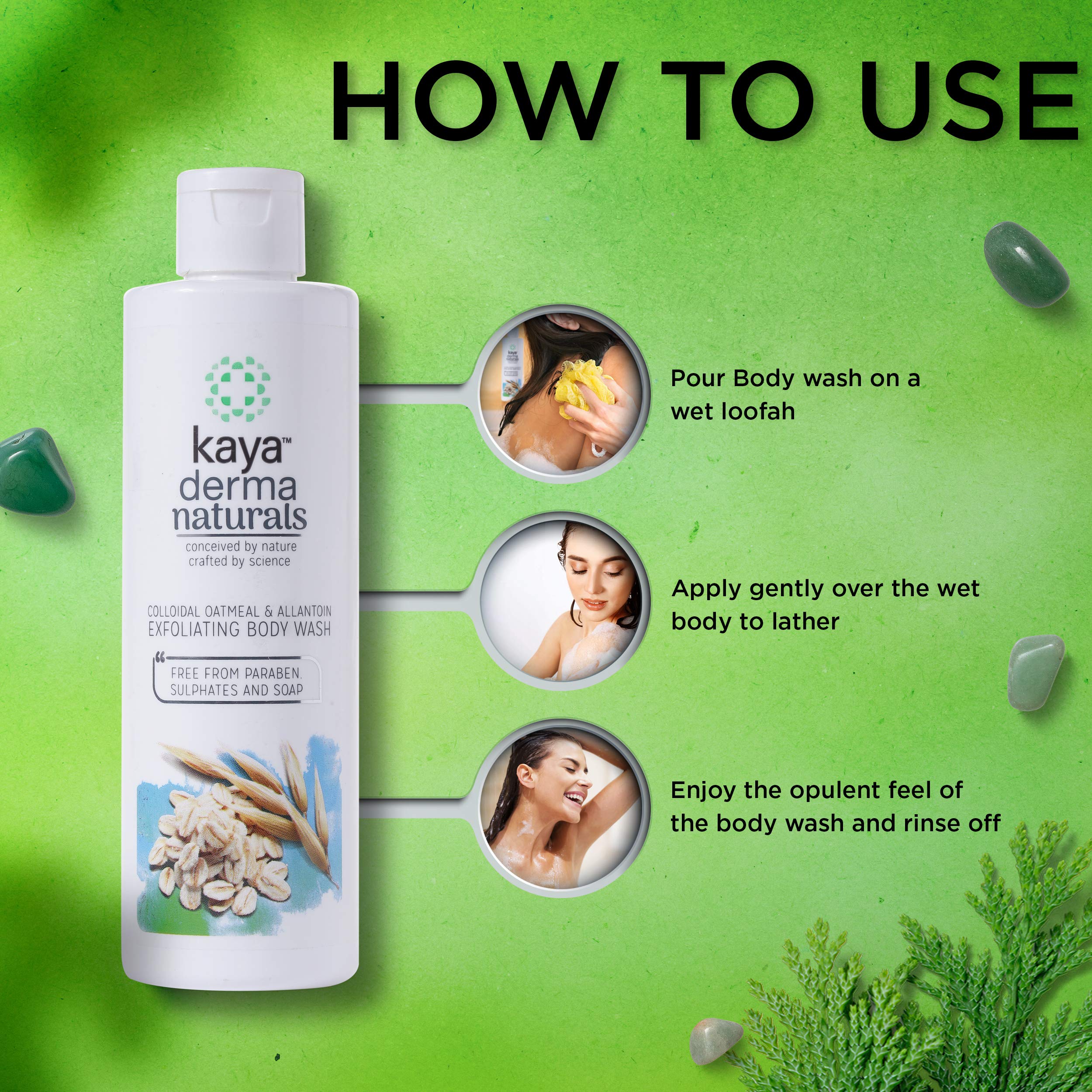 HOW TO USE

kaya™
derma
naturals
conceived by nature
crafted by science

COLLOIDAL OATMEAL & ALLANTOIN
EXFOLIATING BODY WASH

FREE FROM PARABEN, SULPHATES AND SOAP

Pour Body wash on a wet loofah

Apply gently over the wet body to lather

Enjoy the opulent feel of the body wash and rinse off