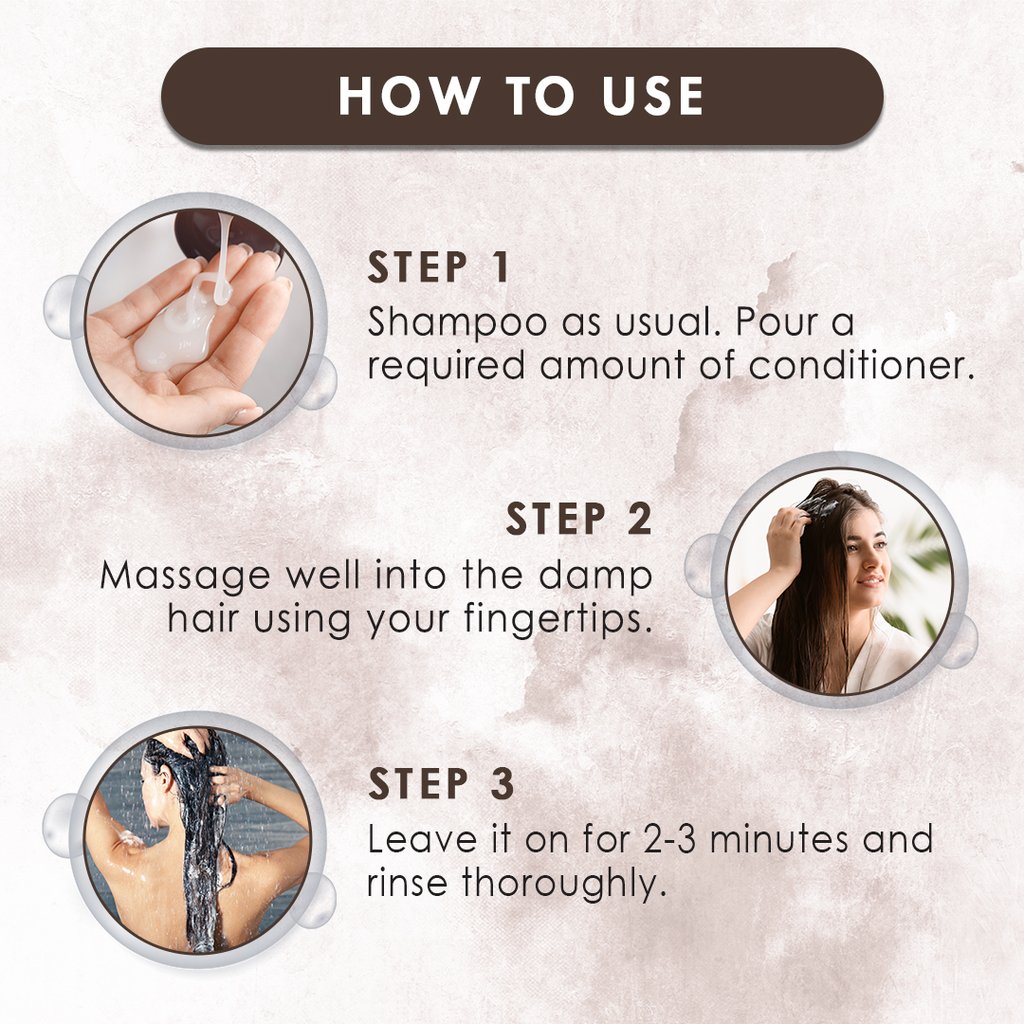 HOW TO USE

STEP 1
Shampoo as usual. Pour a required amount of conditioner.

STEP 2
Massage well into the damp hair using your fingertips.

STEP 3
Leave it on for 2-3 minutes and rinse thoroughly.