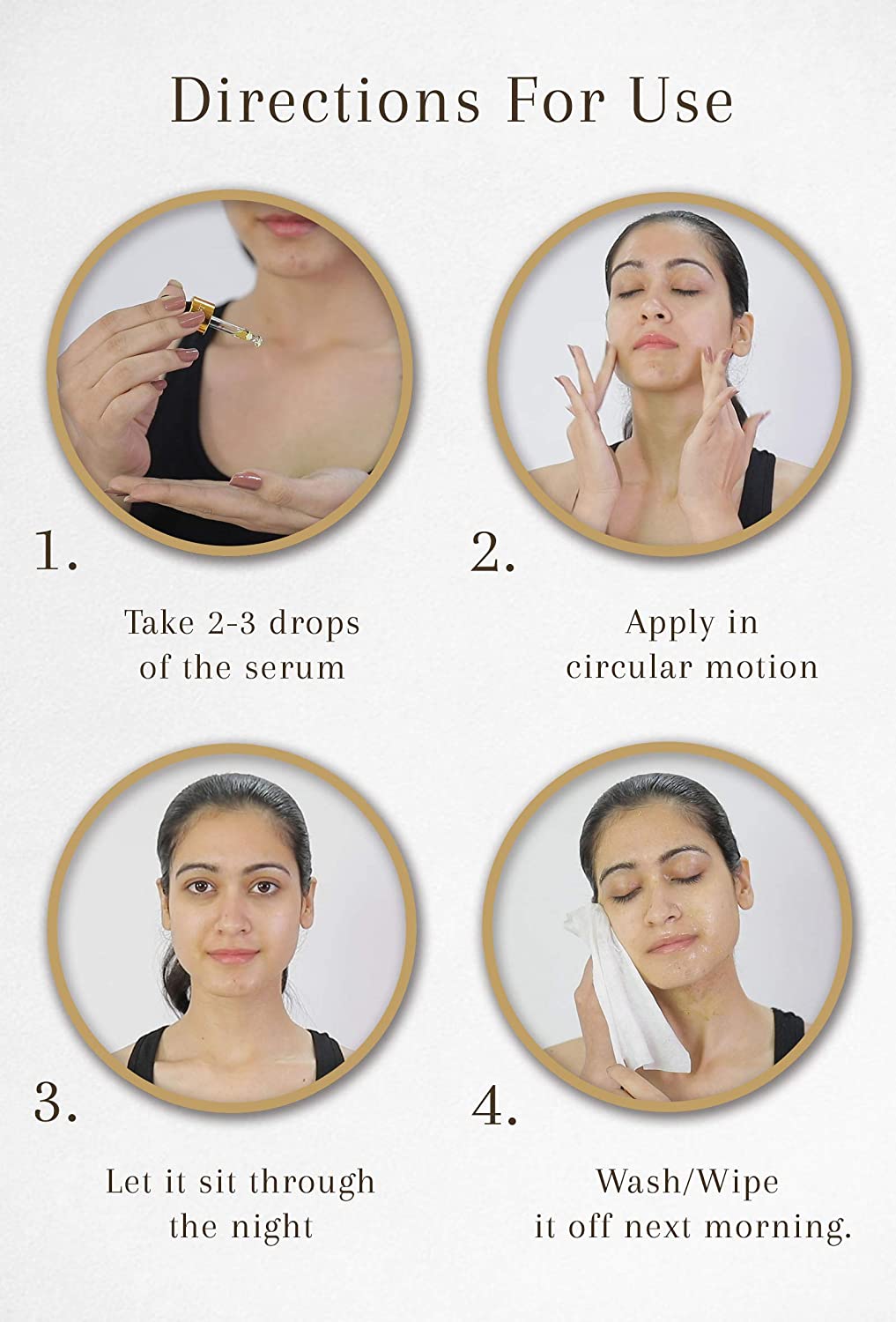 Directions For Use

1.

Take 2-3 drops of the serum

2.

Apply in circular motion

3.

Let it sit through the night

4.

Wash/Wipe it off next morning.